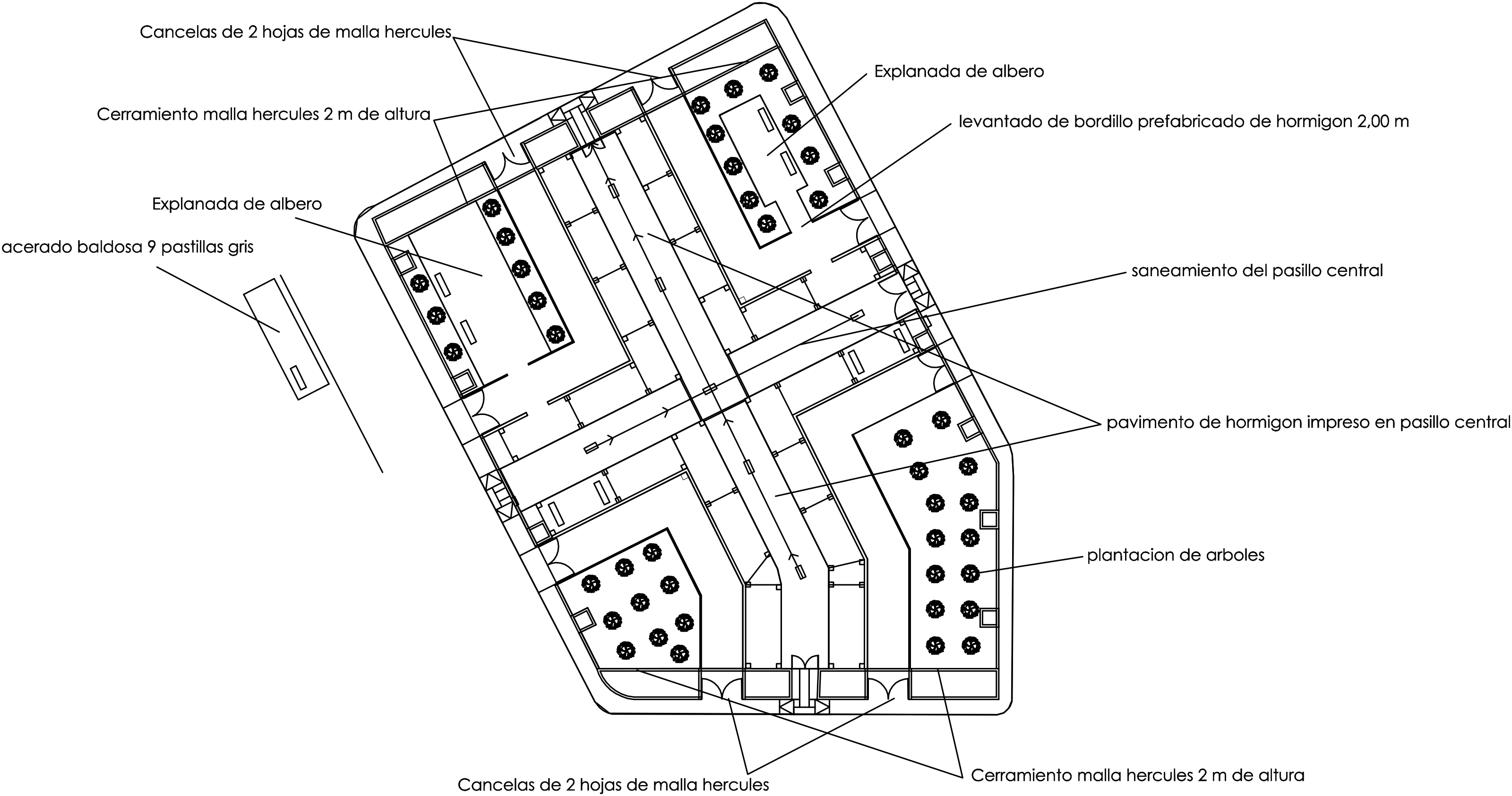 Cancelas de 2 hojas de malla hercules

Explanada de albero

Cerramiento malla hercules 2 m de altura

levantado de bordillo prefabricado de hormigon 2,00 m

Explanada de albero

acerado baldosa 9 pastillas gris

saneamiento del pasillo central

pavimento de hormigon impreso en pasillo central

plantacion de arboles

Cancelas de 2 hojas de malla hercules

Cerramiento malla hercules 2 m de altura